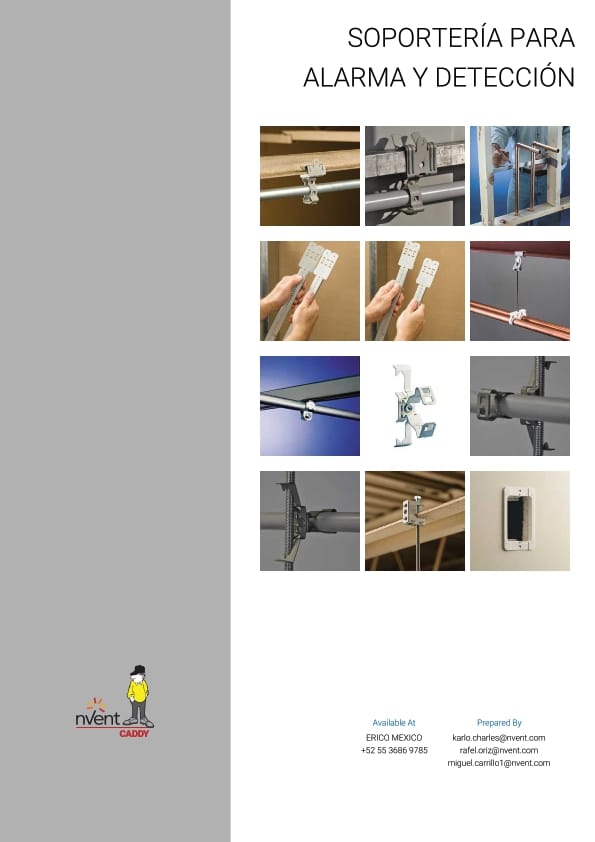 SOPORTERÍA PARA ALARMA Y DETECCIÓN

nVent CADDY

Available At
ERICO MEXICO
+52 55 3686 9785

Prepared By
karlo.charles@nvent.com
rafel.oriz@nvent.com
miguel.carrillo1@nvent.com